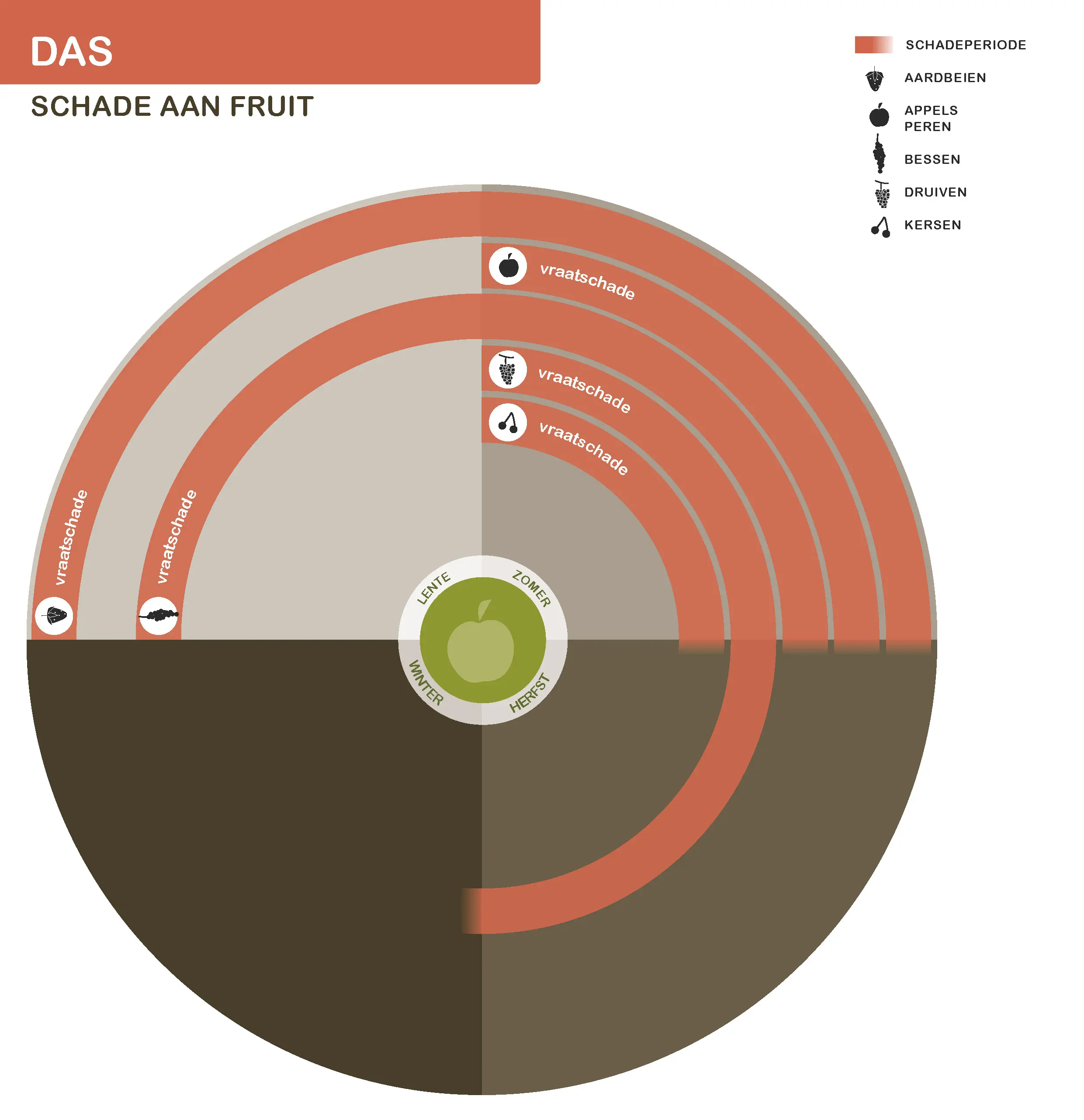 DAS

SCHADE AAN FRUIT

SCHADEPERIODE
AARDBEIEN
APPELS PEREN
BESSEN
DRUIVEN
KERSEN

vraatschade
vraatschade
vraatschade
vraatschade
vraatschade

LENTE
ZOMER
HERFST
WINTER