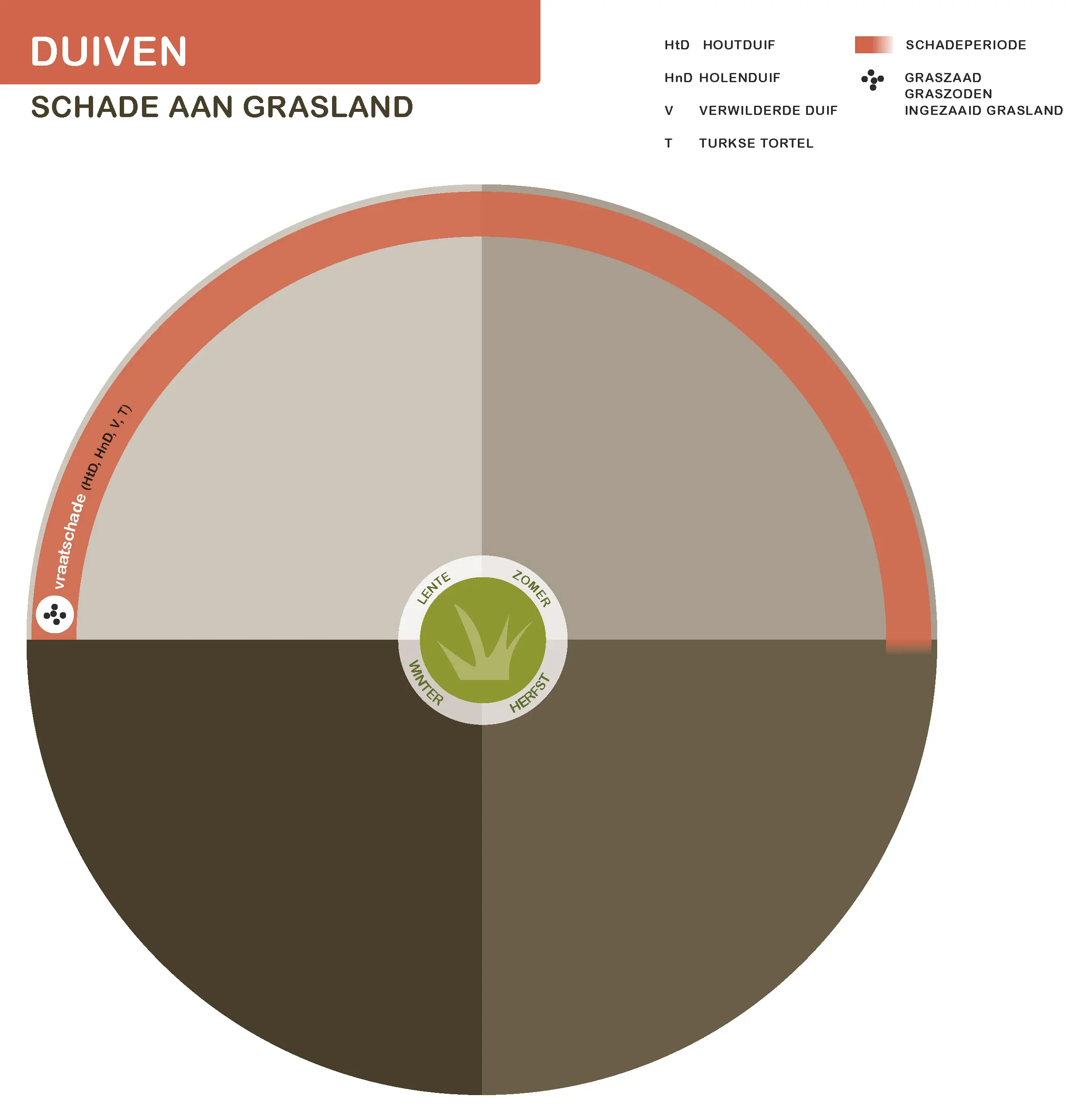 DUIVEN

SCHADE AAN GRASLAND

HtD HOUTDUIF

HnD HOLENDUIF

V VERWILDERDE DUIF

T TURKSE TORTEL

SCHADEPERIODE

GRASZAAD
GRASZODEN
INGEZAAID GRASLAND

vraatschade (HtD, HnD, V, T)

LENTE

ZOMER

WINTER

HERFST