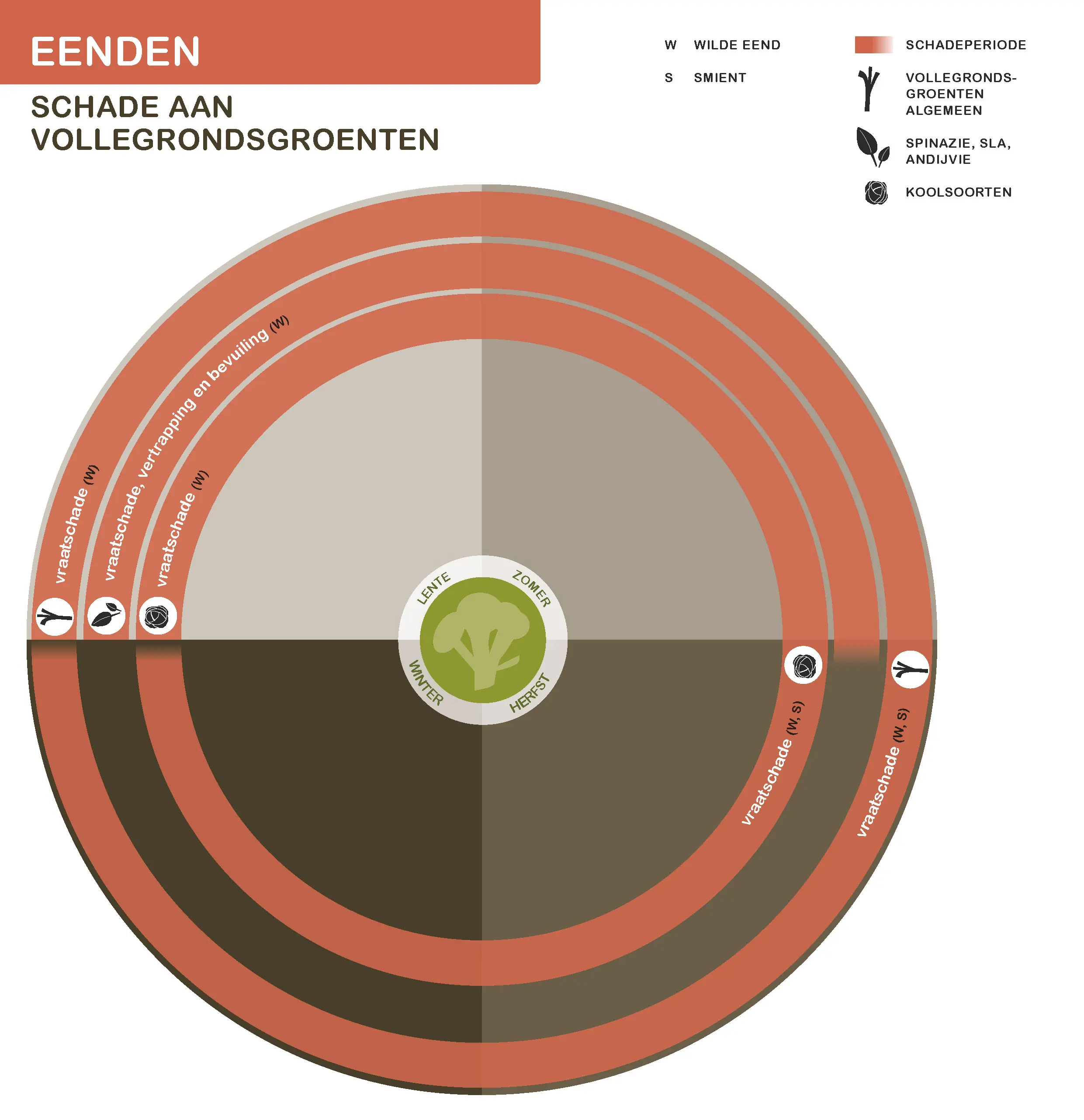 EENDEN

SCHADE AAN VOLLEGRONDSGROENTEN

W WILDE EEND

S SMIENT

SCHADEPERIODE

VOLLEGRONDS-GROENTEN ALGEMEEN

SPINAZIE, SLA, ANDIJVIE

KOOLSOORTEN

vraatschade (W)

vraatschade, vertrapping en bevuiling (W)

vraatschade (W)

LENTE

ZOMER

WINTER

HERFST

vraatschade (W, S)

vraatschade (W, S)