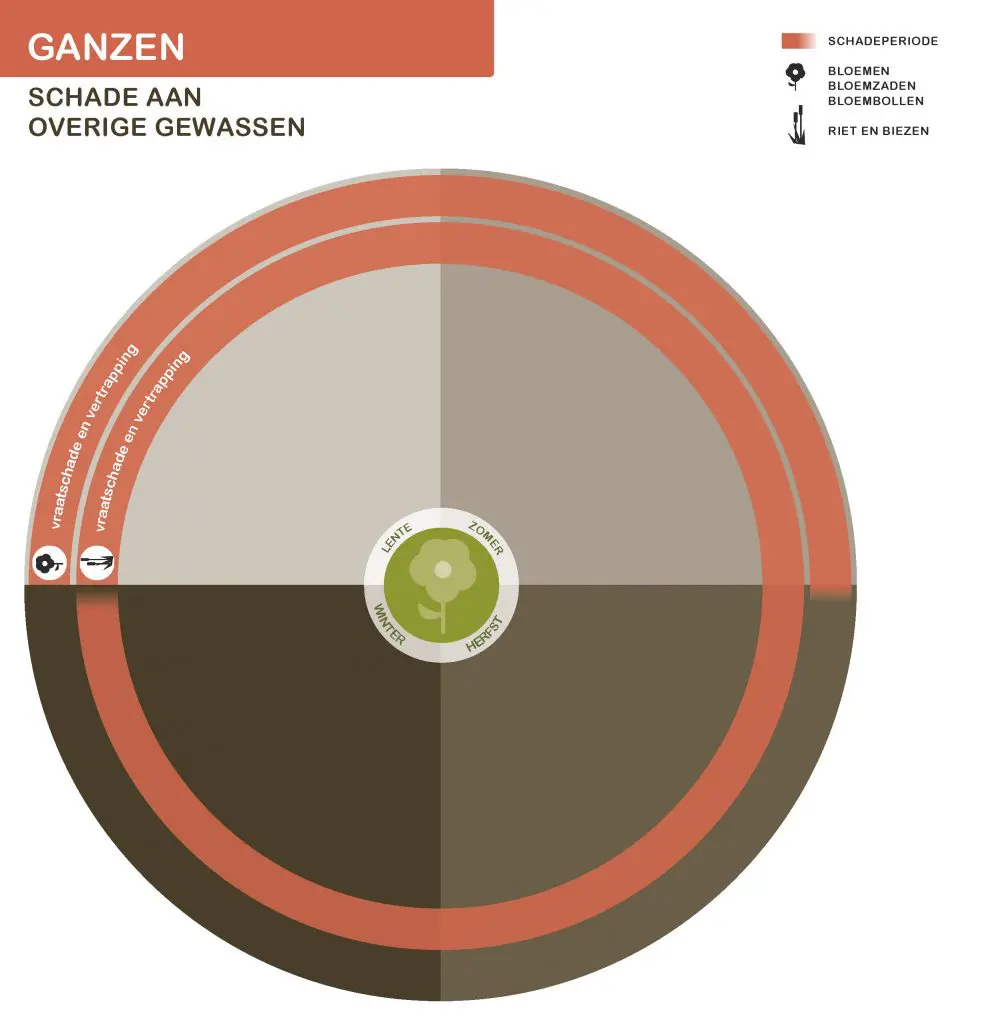 GANZEN

SCHADE AAN
OVERIGE GEWASSEN

SCHADEPERIODE

BLOEMEN
BLOEMZADEN
BLOEMBOLLEN

RIET EN BIEZEN

vraatschade en vertrapping

vraatschade en vertrapping

LENTE

ZOMER

WINTER

HERFST