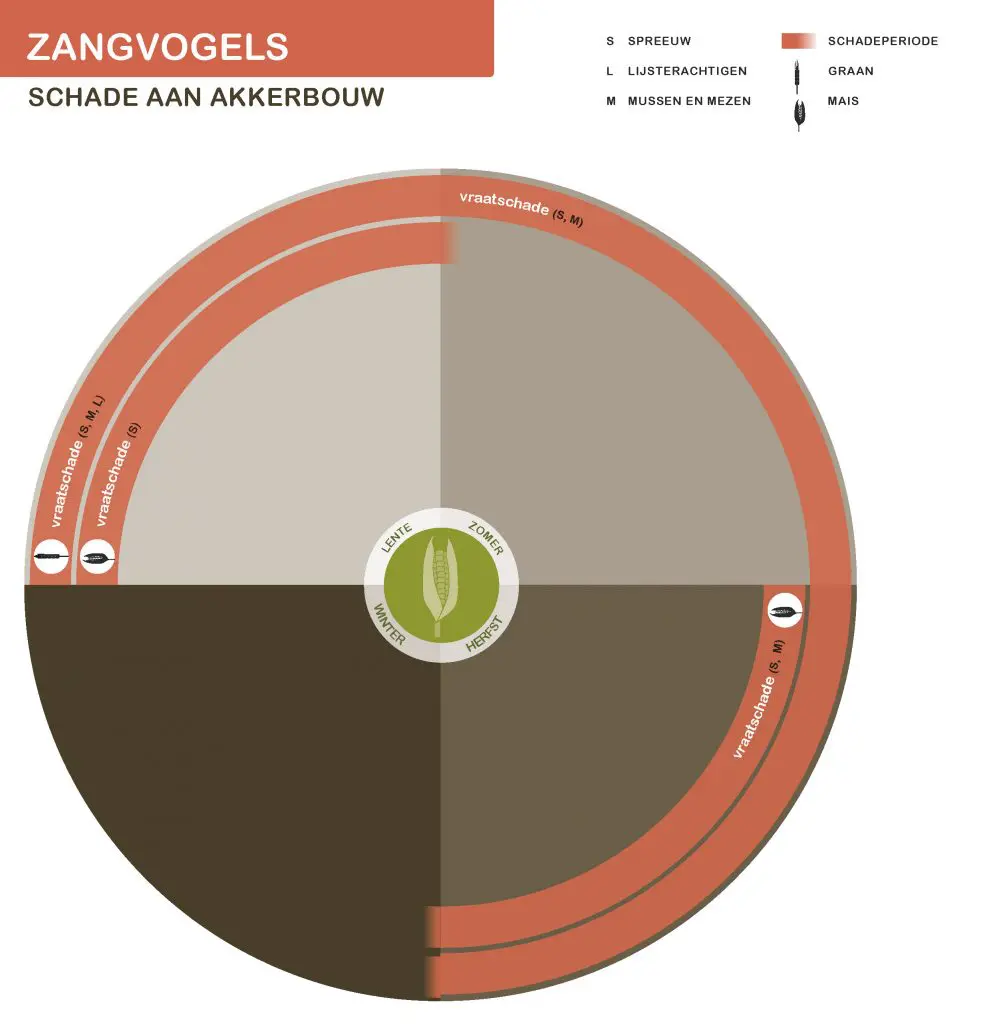 ZANGVOGELS

SCHADE AAN AKKERBOUW

S SPREEUW
L LIJSTERACHTIGEN
M MUSSEN EN MEZEN

SCHADEPERIODE
GRAAN
MAIS

vraatschade (S, M)

vraatschade (S, M, L)

vraatschade (S)

LENTE
ZOMER
WINTER
HERFST

vraatschade (S, M)