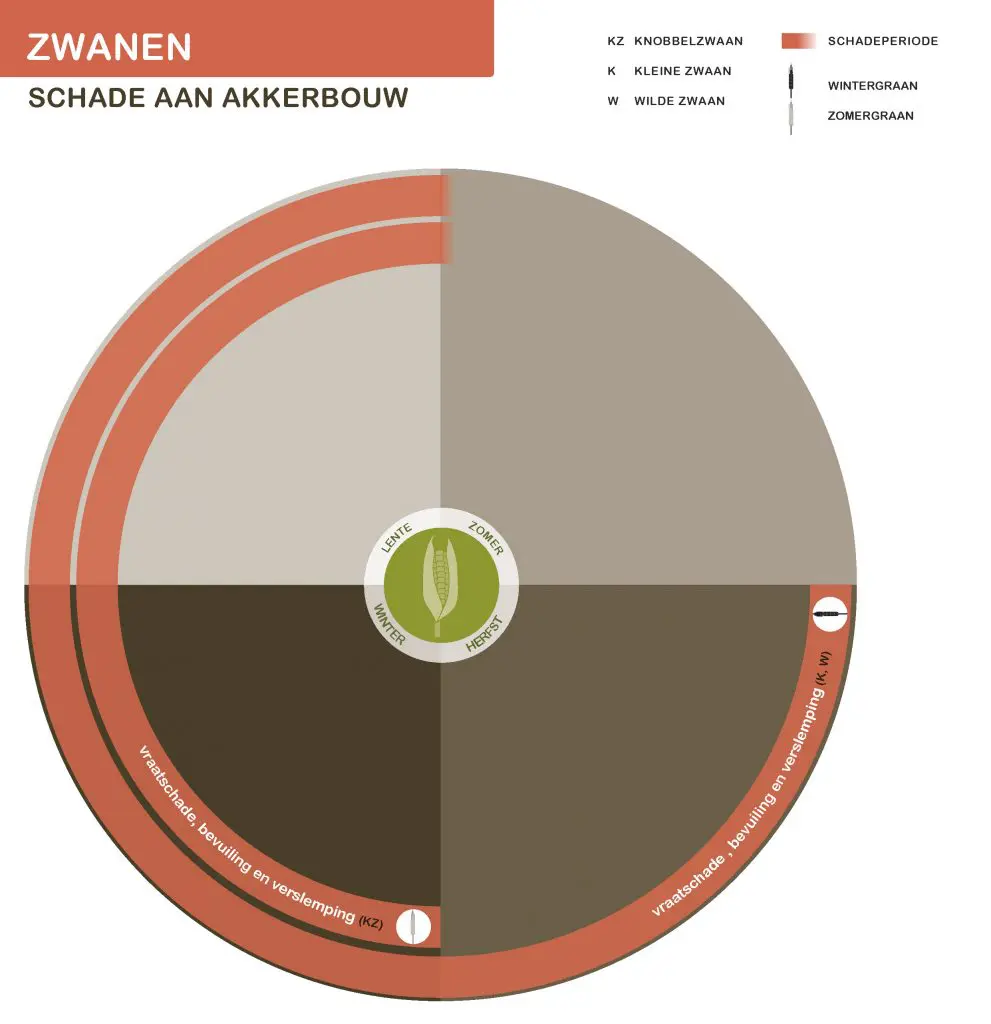 ZWANEN

SCHADE AAN AKKERBOUW

KZ KNOBBELZWAAN

K KLEINE ZWAAN

W WILDE ZWAAN

SCHADEPERIODE

WINTERGRAAN

ZOMERGRAAN

LENTE

ZOMER

WINTER

HERFST

vraatschade, bevuiling en verslemping (KZ)

vraatschade , bevuiling en verslemping (K, W)